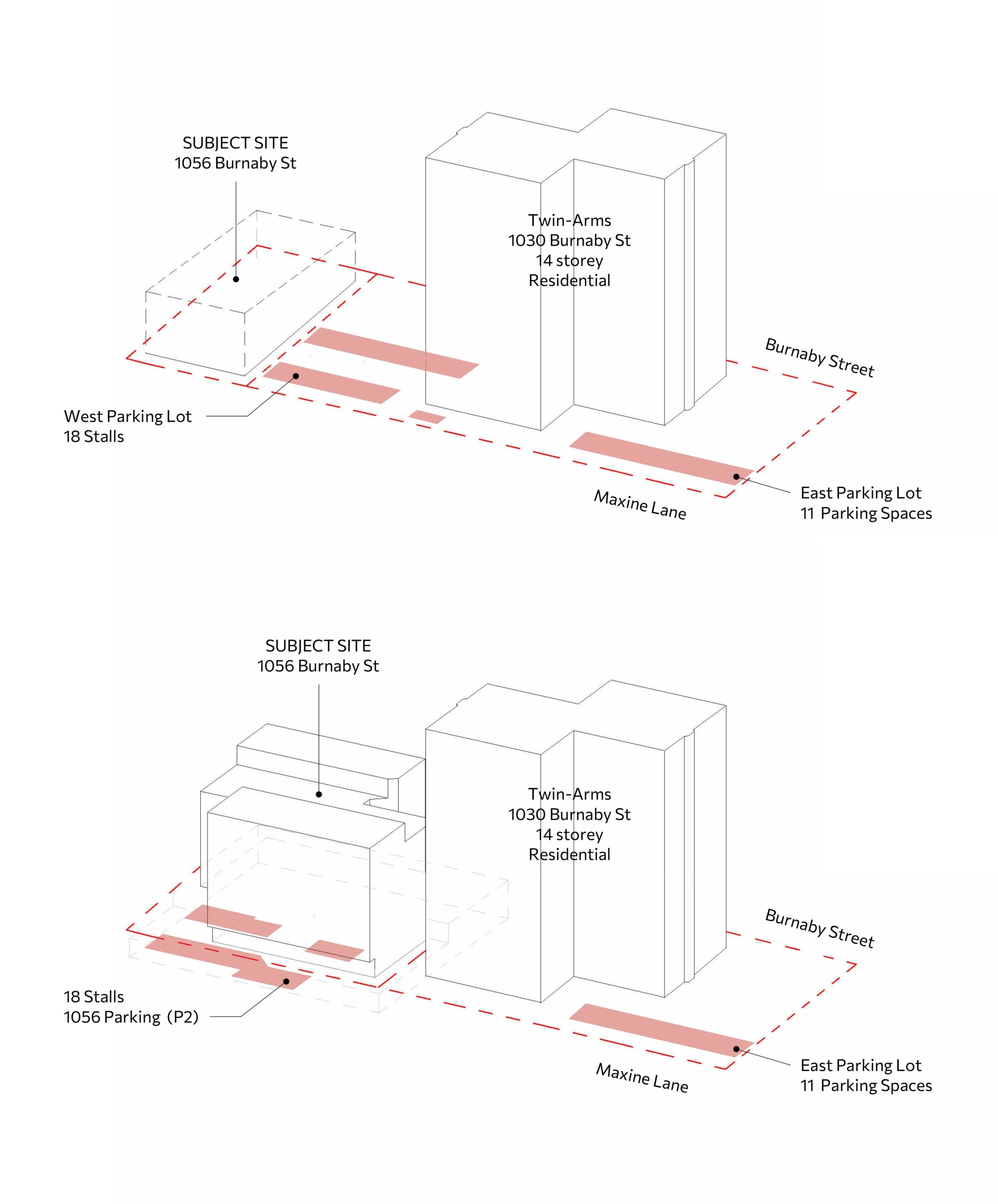 SUBJECT SITE
1056 Burnaby St

Twin-Arms
1030 Burnaby St
14 storey
Residential

Burnaby Street

West Parking Lot
18 Stalls

Maxine Lane

East Parking Lot
11 Parking Spaces

SUBJECT SITE
1056 Burnaby St

Twin-Arms
1030 Burnaby St
14 storey
Residential

Burnaby Street

18 Stalls
1056 Parking (P2)

Maxine Lane

East Parking Lot
11 Parking Spaces