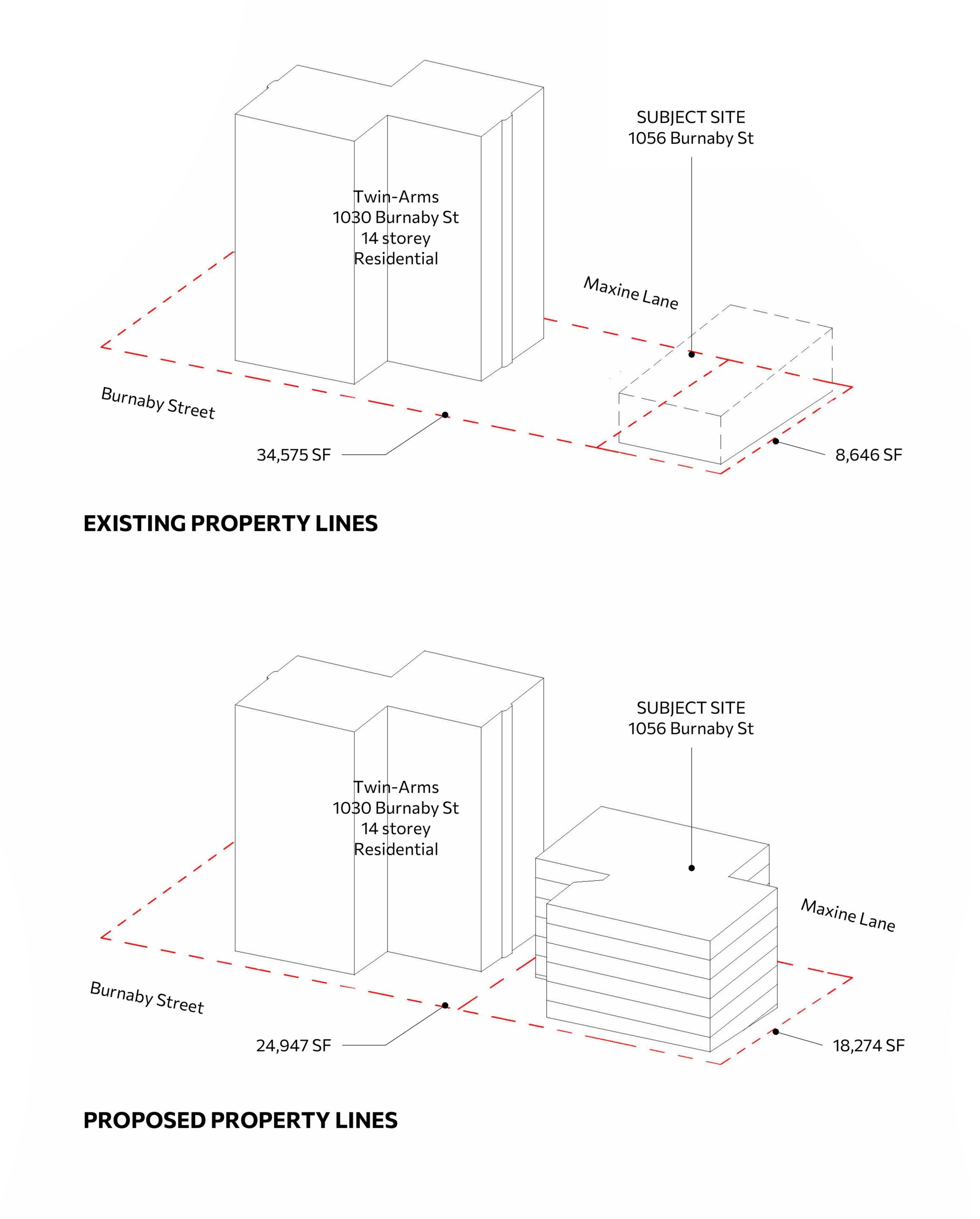 SUBJECT SITE
1056 Burnaby St

Twin-Arms
1030 Burnaby St
14 storey
Residential

Maxine Lane

Burnaby Street

34,575 SF

8,646 SF

EXISTING PROPERTY LINES

SUBJECT SITE
1056 Burnaby St

Twin-Arms
1030 Burnaby St
14 storey
Residential

Maxine Lane

Burnaby Street

24,947 SF

18,274 SF

PROPOSED PROPERTY LINES